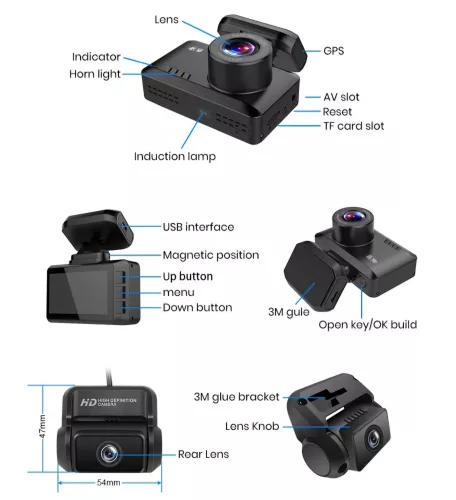 Lens
Indicator
Horn light
GPS
AV slot
Reset
TF card slot
Induction lamp

USB interface
Magnetic position
Up button
menu
Down button

3M gule
Open key/OK build

HD HIGH DEFINITION CAMERA
47mm
54mm
Rear Lens

3M glue bracket
Lens Knob