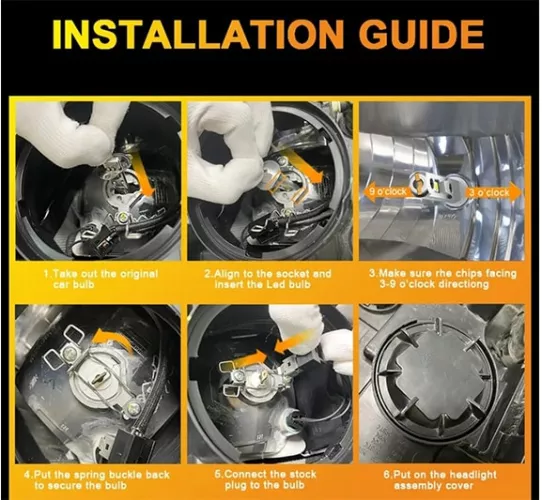 INSTALLATION GUIDE

9 o'clock

3 o'clock

1.Take out the original car bulb

2.Align to the socket and insert the Led bulb

3.Make sure rhe chips facing 3-9 o'clock directiong

4.Put the spring buckle back to secure the bulb

5.Connect the stock plug to the bulb

6.Put on the headlight assembly cover