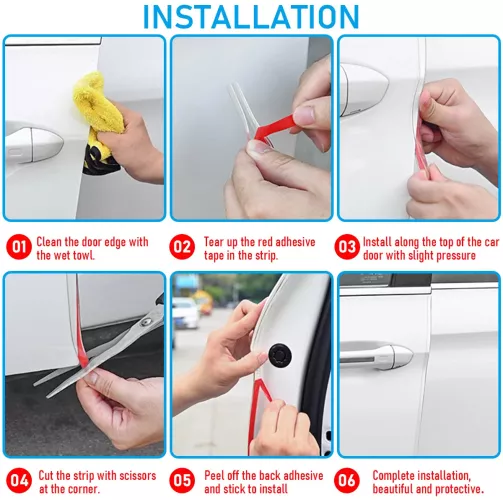 INSTALLATION

01 Clean the door edge with the wet towl.

02 Tear up the red adhesive tape in the strip.

03 Install along the top of the car door with slight pressure

04 Cut the strip with scissors at the corner.

05 Peel off the back adhesive and stick to install

06 Complete installation, beautiful and protective.