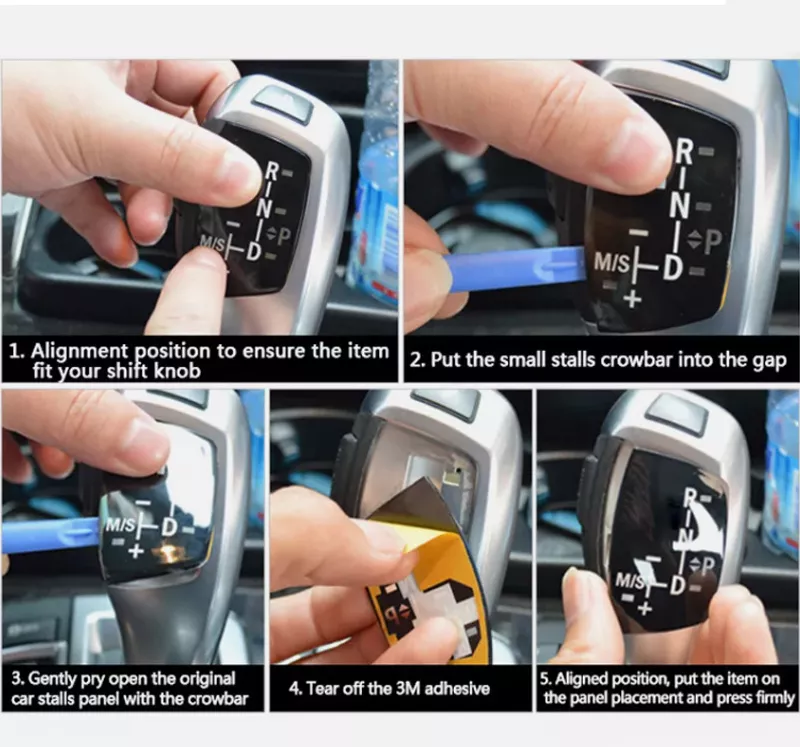 R
N
P
M/S D

1. Alignment position to ensure the item fit your shift knob

R
N
P
M/S D
+

2. Put the small stalls crowbar into the gap

M/S D
+

3. Gently pry open the original car stalls panel with the crowbar

4. Tear off the 3M adhesive

R
N
P
M/S D
+

5. Aligned position, put the item on the panel placement and press firmly