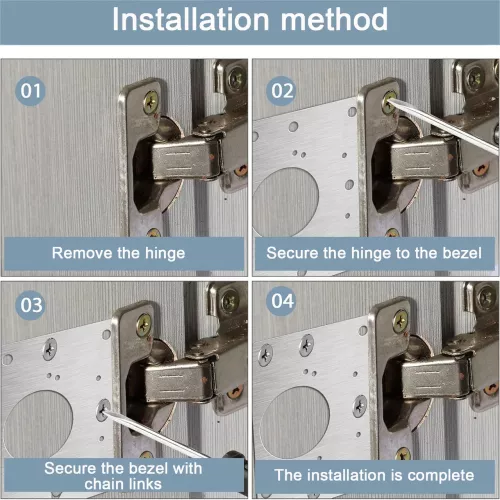 Installation method

01

Remove the hinge

02

Secure the hinge to the bezel

03

Secure the bezel with chain links

04

The installation is complete