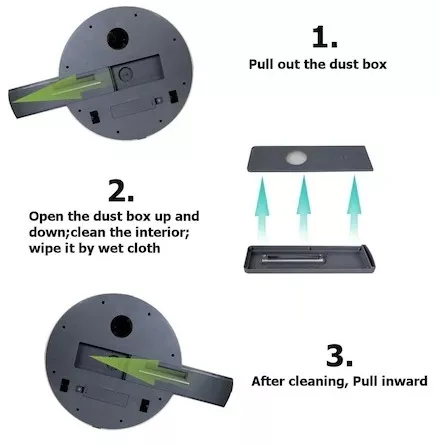 1.
Pull out the dust box

2.
Open the dust box up and down;clean the interior; wipe it by wet cloth

3.
After cleaning, Pull inward