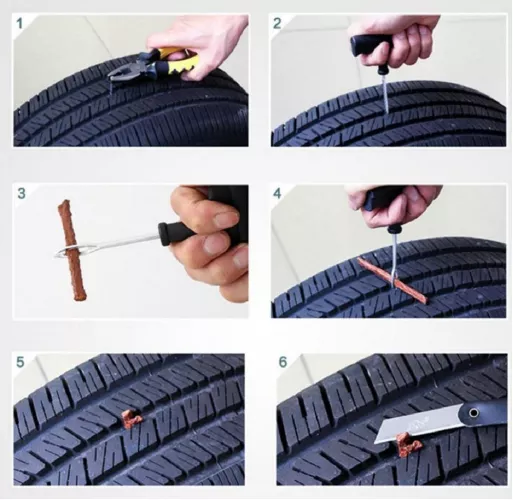 1

2

3

4

5

6