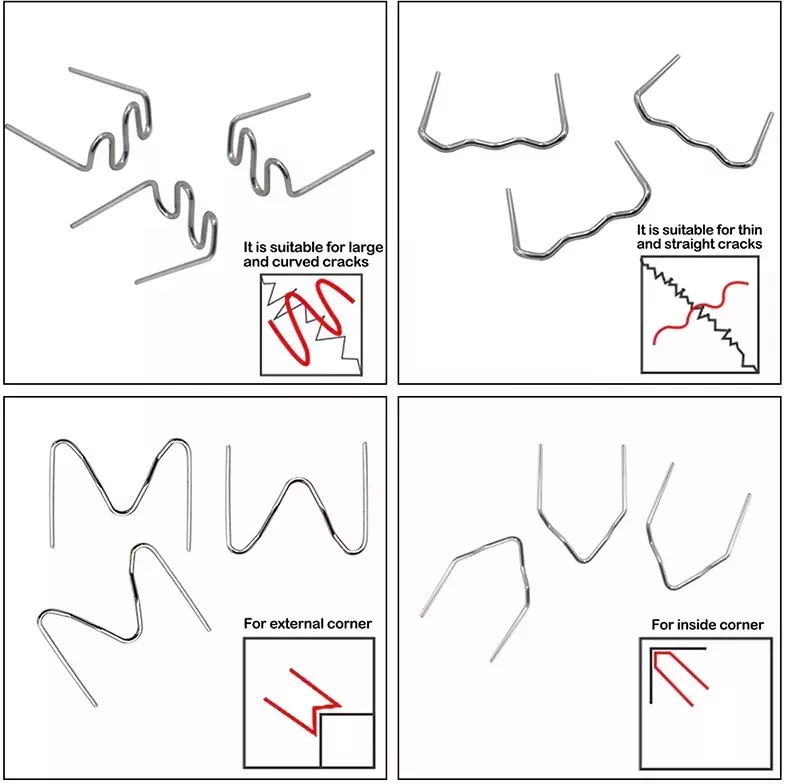 It is suitable for large and curved cracks

It is suitable for thin and straight cracks

For external corner

For inside corner