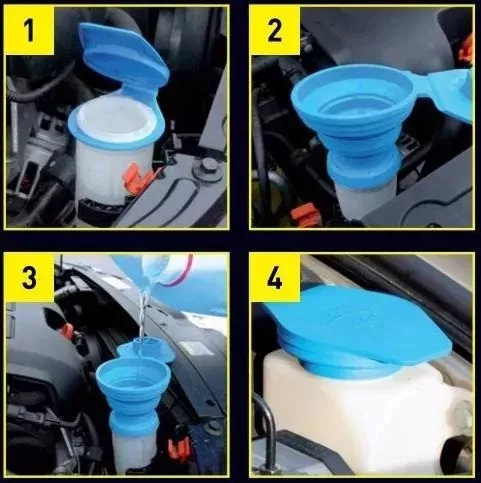 1

2

3

4