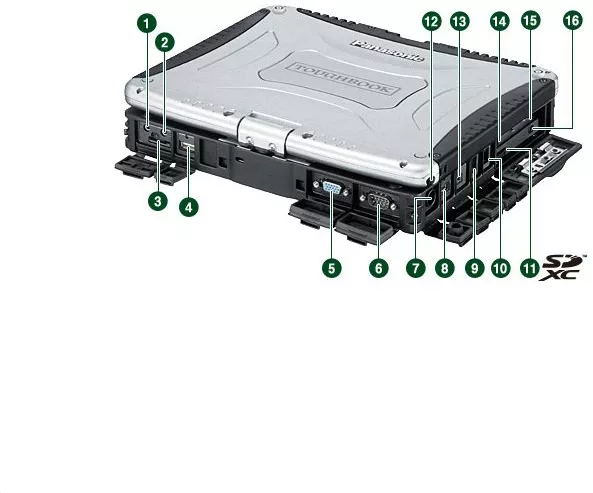 1 2 12 13 14 15 16
Panasonic
TOUGHBOOK
3 4
5 6 7 8 9 10 11
SD XC