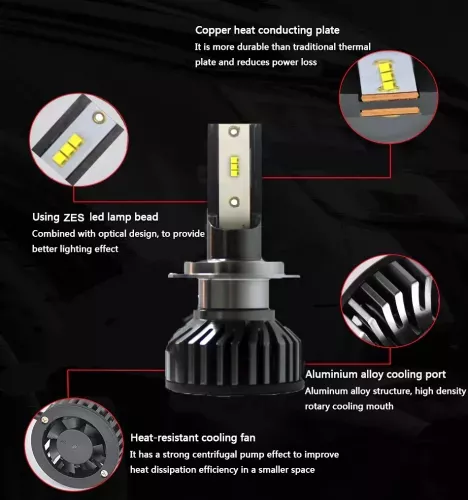 Copper heat conducting plate
It is more durable than traditional thermal plate and reduces power loss

Using ZES led lamp bead
Combined with optical design, to provide better lighting effect

Aluminium alloy cooling port
Aluminum alloy structure, high density rotary cooling mouth

Heat-resistant cooling fan
It has a strong centrifugal pump effect to improve heat dissipation efficiency in a smaller space