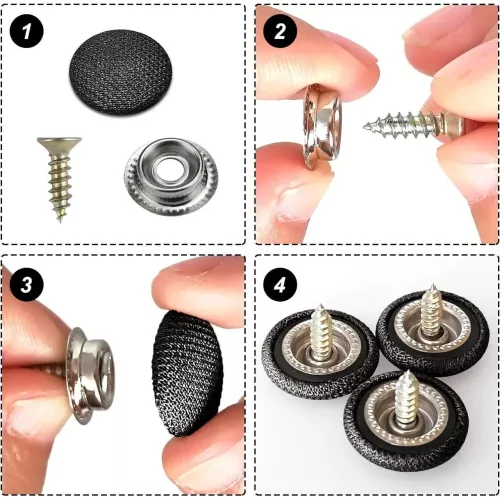 1

2

3

4