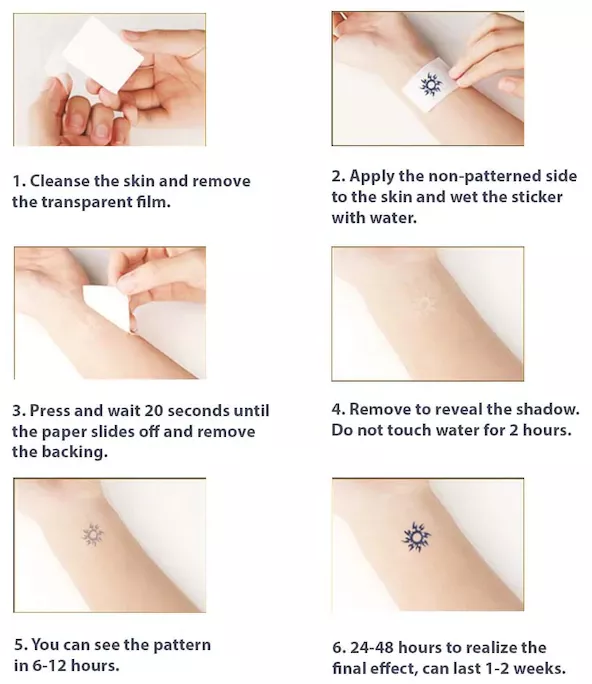 1. Cleanse the skin and remove the transparent film.

2. Apply the non-patterned side to the skin and wet the sticker with water.

3. Press and wait 20 seconds until the paper slides off and remove the backing.

4. Remove to reveal the shadow. Do not touch water for 2 hours.

5. You can see the pattern in 6-12 hours.

6. 24-48 hours to realize the final effect, can last 1-2 weeks.