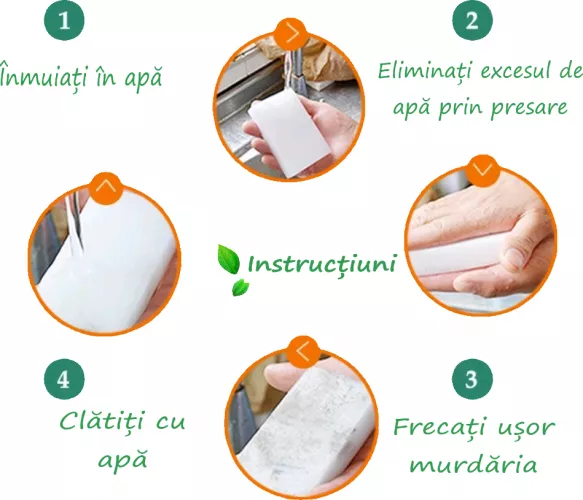 1

Înmuiați în apă

2

Eliminați excesul de apă prin presare

Instrucțiuni

4

Clătiți cu apă

3

Frecați ușor murdăria