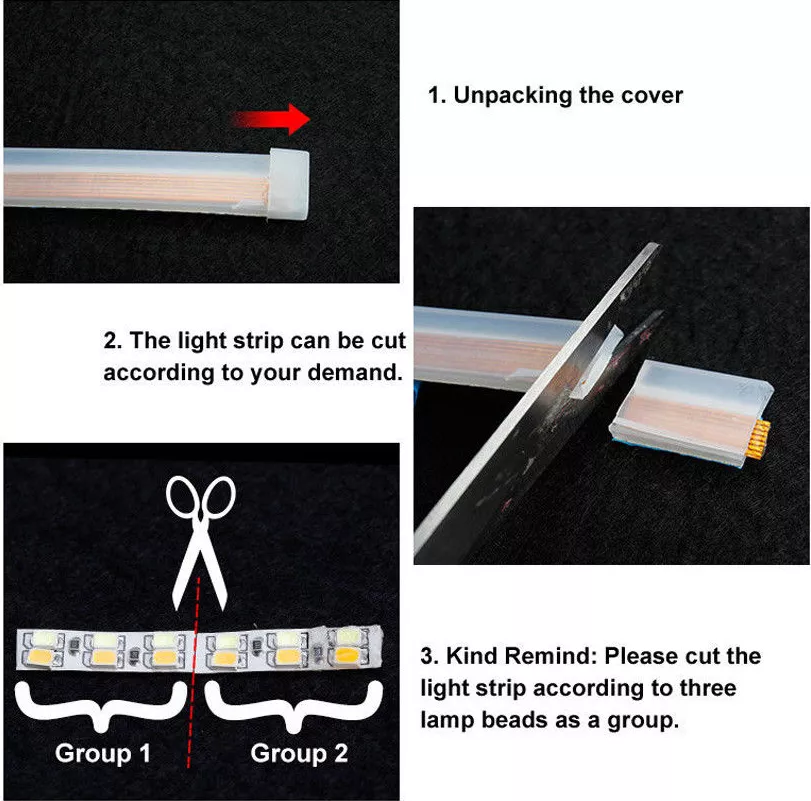 1. Unpacking the cover

2. The light strip can be cut according to your demand.

Group 1

Group 2

3. Kind Remind: Please cut the light strip according to three lamp beads as a group.