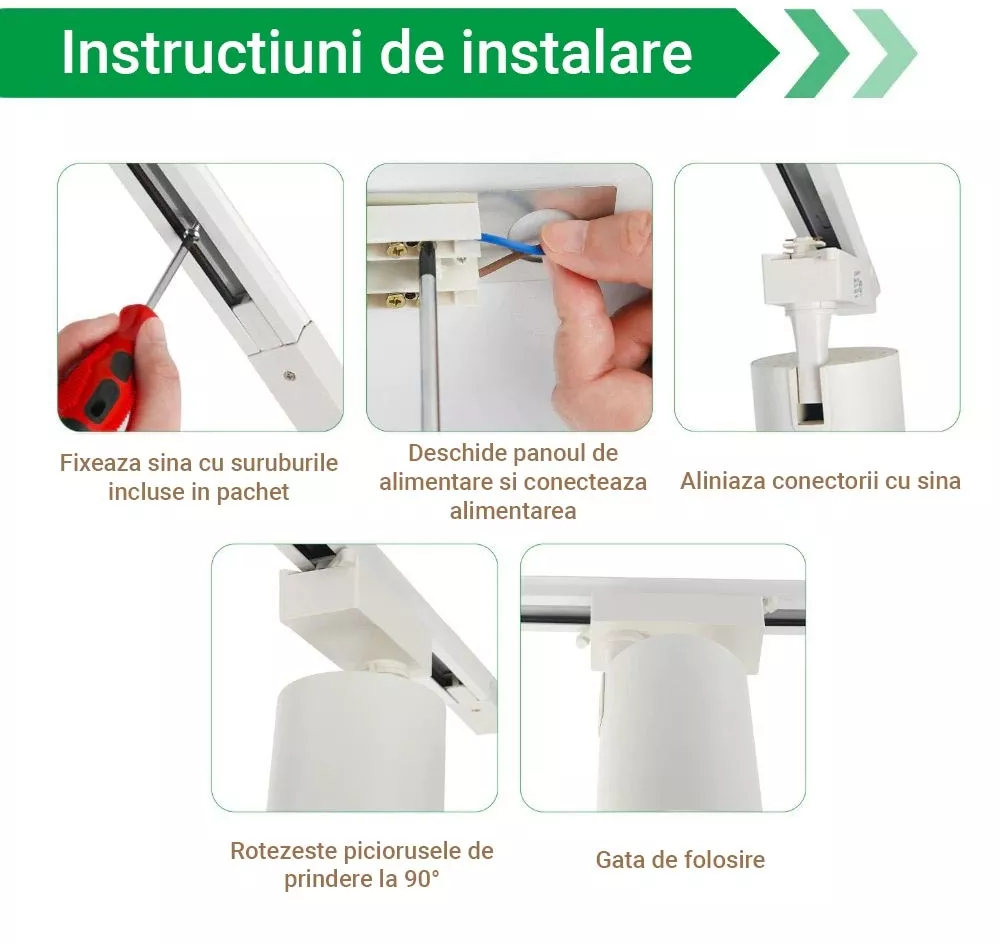 Instructiuni de instalare

Fixeaza sina cu suruburile incluse in pachet

Deschide panoul de alimentare si conecteaza alimentarea

Aliniaza conectorii cu sina

Rotezeste piciorusele de prindere la 90°

Gata de folosire