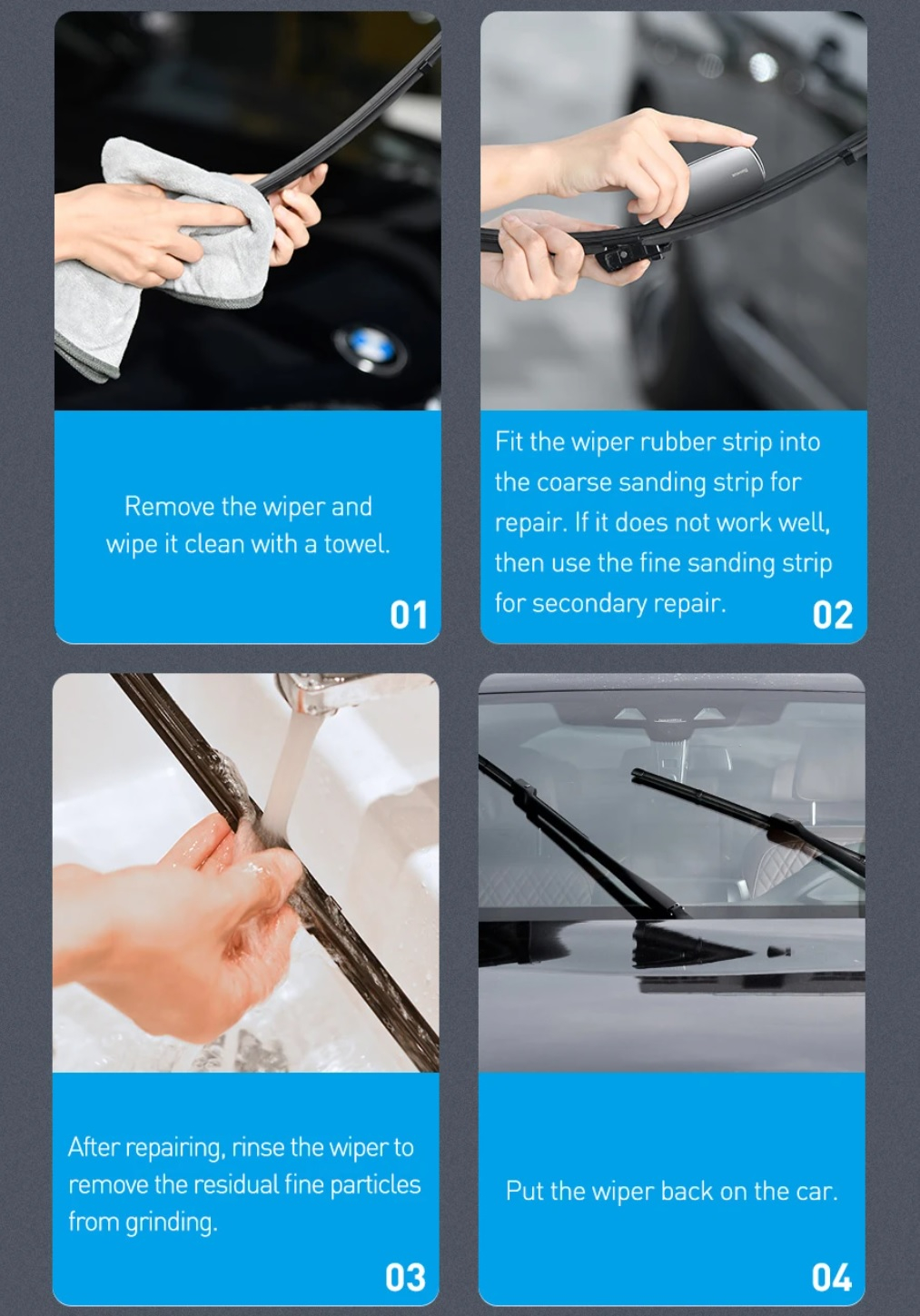 Remove the wiper and wipe it clean with a towel.

01

Fit the wiper rubber strip into the coarse sanding strip for repair. If it does not work well, then use the fine sanding strip for secondary repair.

02

After repairing, rinse the wiper to remove the residual fine particles from grinding.

03

Put the wiper back on the car.

04