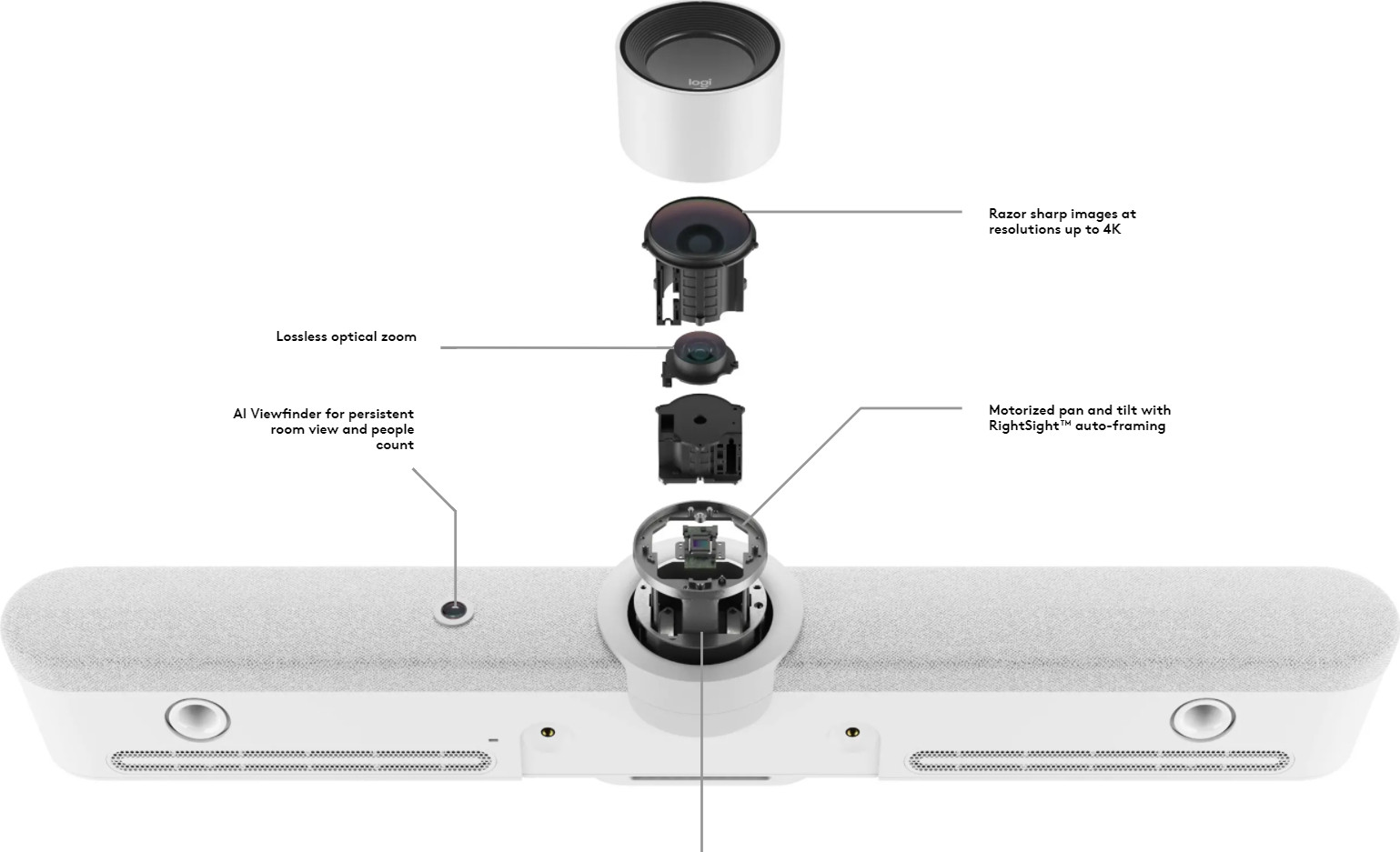 logi

Razor sharp images at resolutions up to 4K

Lossless optical zoom

AI Viewfinder for persistent room view and people count

Motorized pan and tilt with RightSight™ auto-framing